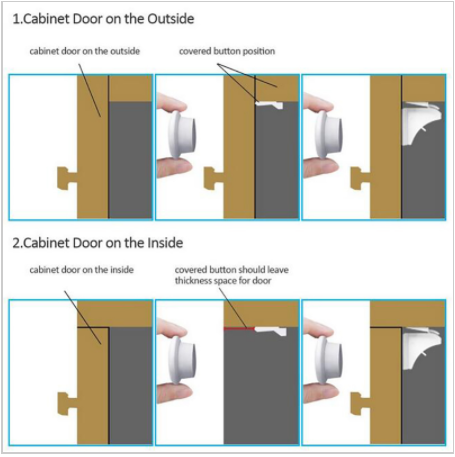 1.Cabinet Door on the Outside

cabinet door on the outside

covered button position

2.Cabinet Door on the Inside

cabinet door on the inside

covered button should leave thickness space for door